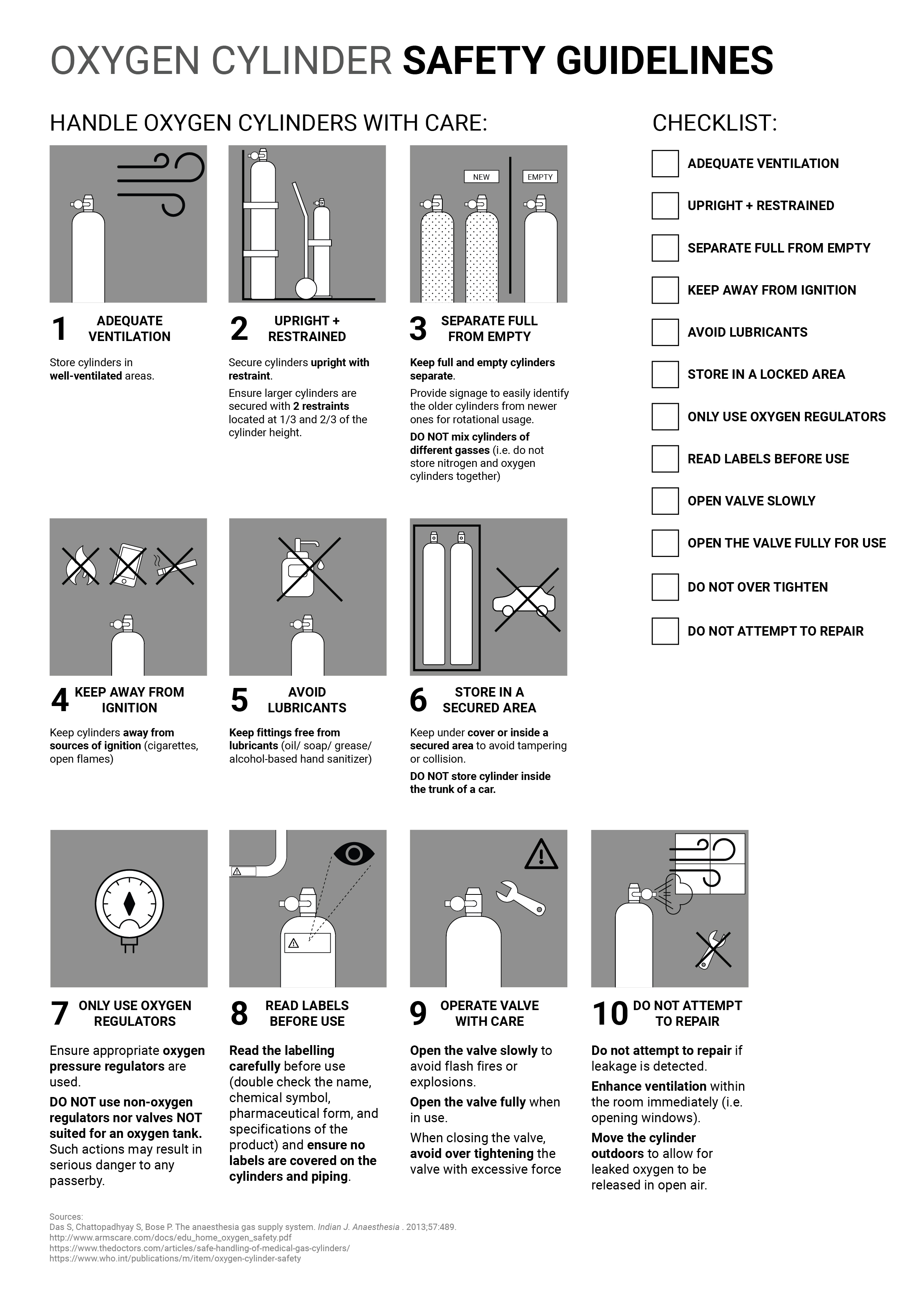 OXYGEN CYLINDER SAFETY GUIDELINES

HANDLE OXYGEN CYLINDERS WITH CARE:

NEW

EMPTY

1 ADEQUATE VENTILATION

Store cylinders in well-ventilated areas.

2 UPRIGHT + RESTRAINED

Secure cylinders upright with restraint.

Ensure larger cylinders are secured with 2 restraints located at 1/3 and 2/3 of the cylinder height.

3 SEPARATE FULL FROM EMPTY

Keep full and empty cylinders separate.

Provide signage to easily identify the older cylinders from newer ones for rotational usage.

DO NOT mix cylinders of different gasses (i.e. do not store nitrogen and oxygen cylinders together)

4 KEEP AWAY FROM IGNITION

Keep cylinders away from sources of ignition (cigarettes, open flames)

5 AVOID LUBRICANTS

Keep fittings free from lubricants (oil/ soap/ grease/ alcohol-based hand sanitizer)

6 STORE IN A SECURED AREA

Keep under cover or inside a secured area to avoid tampering or collision.

DO NOT store cylinder inside the trunk of a car.

7 ONLY USE OXYGEN REGULATORS

Ensure appropriate oxygen pressure regulators are used.

DO NOT use non-oxygen regulators nor valves NOT suited for an oxygen tank. Such actions may result in serious danger to any passerby.

8 READ LABELS BEFORE USE

Read the labelling carefully before use (double check the name, chemical symbol, pharmaceutical form, and specifications of the product) and ensure no labels are covered on the cylinders and piping.

9 OPERATE VALVE WITH CARE

Open the valve slowly to avoid flash fires or explosions.

Open the valve fully when in use.

When closing the valve, avoid over tightening the valve with excessive force

10 DO NOT ATTEMPT TO REPAIR

Do not attempt to repair if leakage is detected.

Enhance ventilation within the room immediately (i.e. opening windows).

Move the cylinder outdoors to allow for leaked oxygen to be released in open air.

CHECKLIST:

ADEQUATE VENTILATION
UPRIGHT + RESTRAINED
SEPARATE FULL FROM EMPTY
KEEP AWAY FROM IGNITION
AVOID LUBRICANTS
STORE IN A LOCKED AREA
ONLY USE OXYGEN REGULATORS
READ LABELS BEFORE USE
OPEN VALVE SLOWLY
OPEN THE VALVE FULLY FOR USE
DO NOT OVER TIGHTEN
DO NOT ATTEMPT TO REPAIR

Sources:
Das S, Chattopadhyay S, Bose P. The anaesthesia gas supply system. Indian J. Anaesthesia . 2013;57:489.
http://www.armscare.com/docs/edu_home_oxygen_safety.pdf
https://www.thedoctors.com/articles/safe-handling-of-medical-gas-cylinders/
https://www.who.int/publications/m/item/oxygen-cylinder-safety